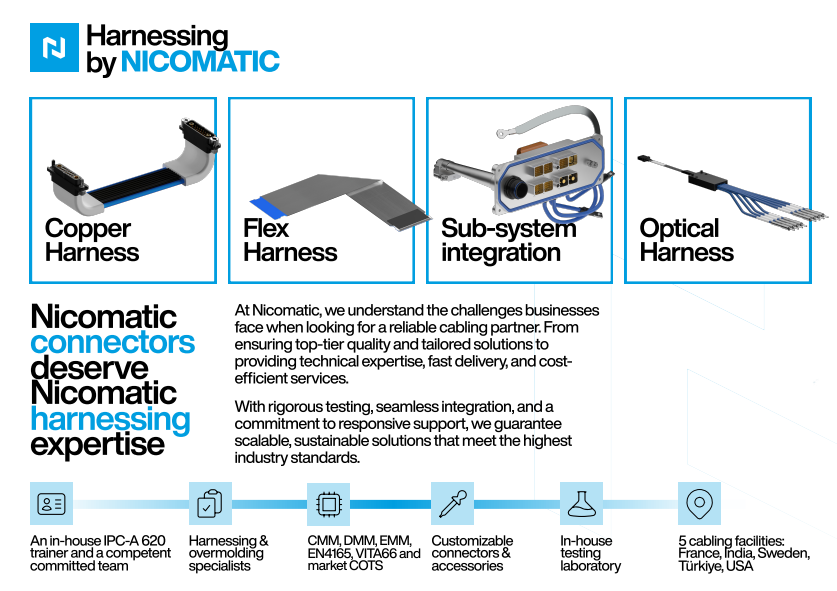 Harnessing by NICOMATIC

Copper Harness

Flex Harness

Sub-system integration

Optical Harness

Nicomatic connectors deserve Nicomatic harnessing expertise

At Nicomatic, we understand the challenges businesses face when looking for a reliable cabling partner. From ensuring top-tier quality and tailored solutions to providing technical expertise, fast delivery, and cost-efficient services.

With rigorous testing, seamless integration, and a commitment to responsive support, we guarantee scalable, sustainable solutions that meet the highest industry standards.

An in-house IPC-A 620 trainer and a competent committed team

Harnessing & overmolding specialists

CMM, DMM, EMM, EN4165, VITA66 and market COTS

Customizable connectors & accessories

In-house testing laboratory

5 cabling facilities: France, India, Sweden, Türkiye, USA